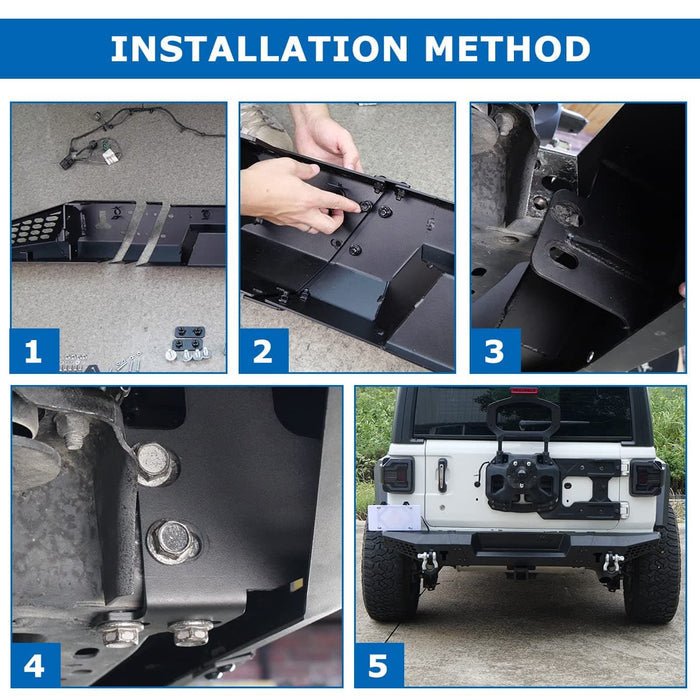 INSTALLATION METHOD

1

2

3

4

5