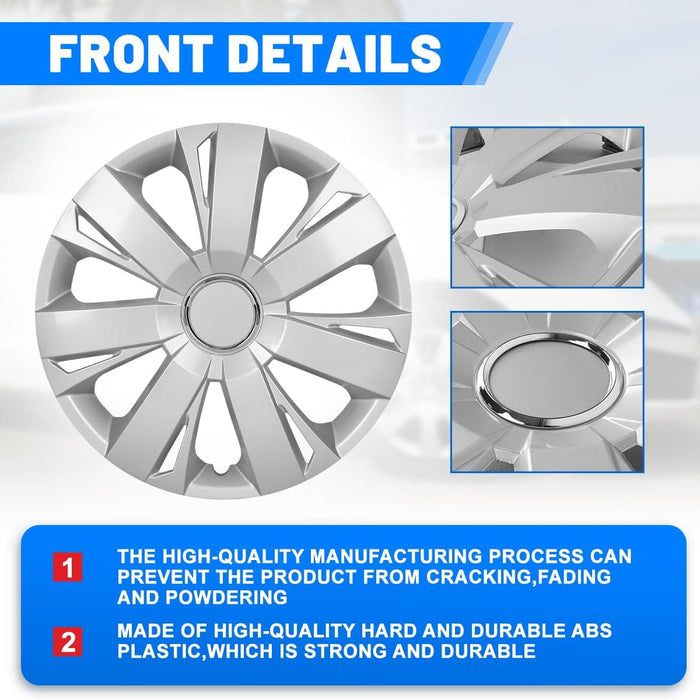 FRONT DETAILS

1 THE HIGH-QUALITY MANUFACTURING PROCESS CAN PREVENT THE PRODUCT FROM CRACKING,FADING AND POWDERING

2 MADE OF HIGH-QUALITY HARD AND DURABLE ABS PLASTIC,WHICH IS STRONG AND DURABLE