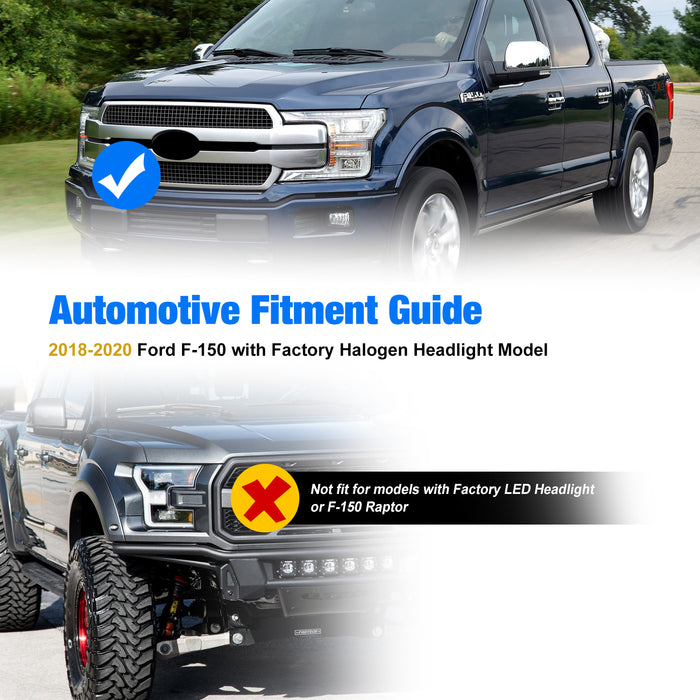 Automotive Fitment Guide

2018-2020 Ford F-150 with Factory Halogen Headlight Model

Not fit for models with Factory LED Headlight or F-150 Raptor