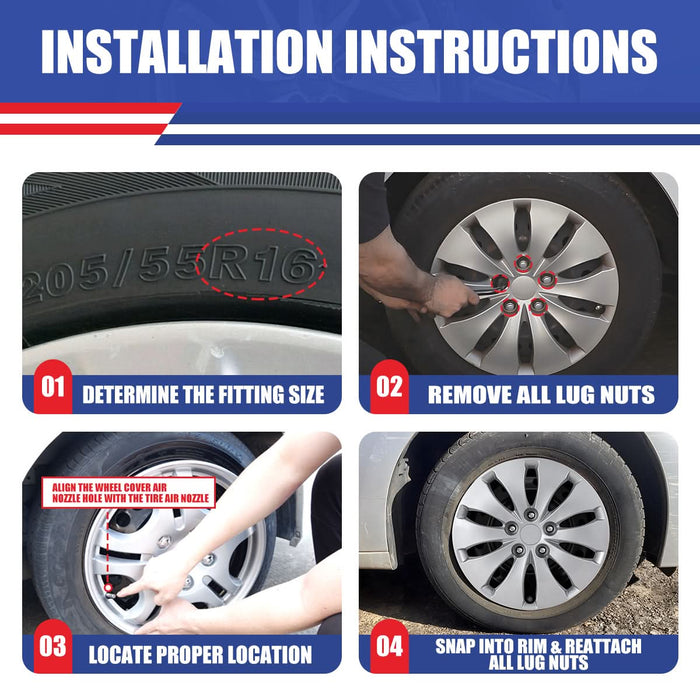 INSTALLATION INSTRUCTIONS

205/55R16

01 DETERMINE THE FITTING SIZE

02 REMOVE ALL LUG NUTS

ALIGN THE WHEEL COVER AIR NOZZLE HOLE WITH THE TIRE AIR NOZZLE

03 LOCATE PROPER LOCATION

04 SNAP INTO RIM & REATTACH ALL LUG NUTS