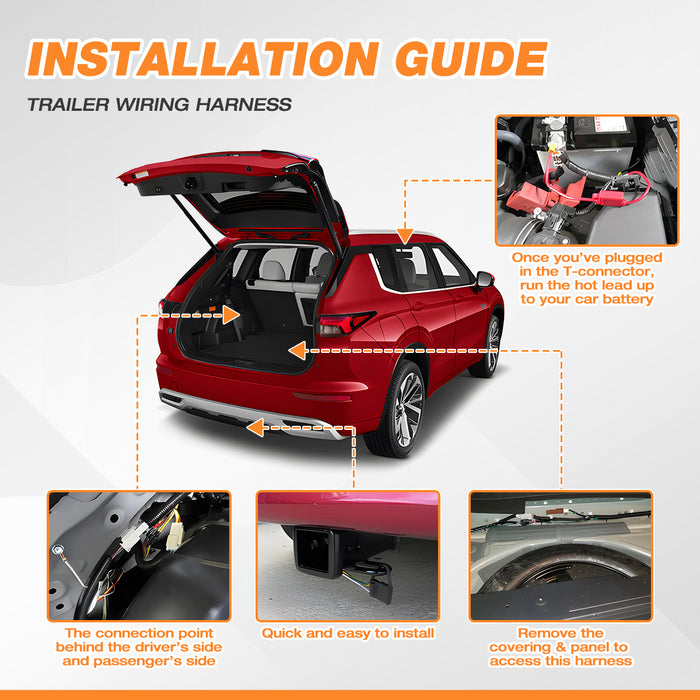 INSTALLATION GUIDE

TRAILER WIRING HARNESS

Once you've plugged in the T-connector, run the hot lead up to your car battery

The connection point behind the driver's side and passenger's side

Quick and easy to install

Remove the covering & panel to access this harness