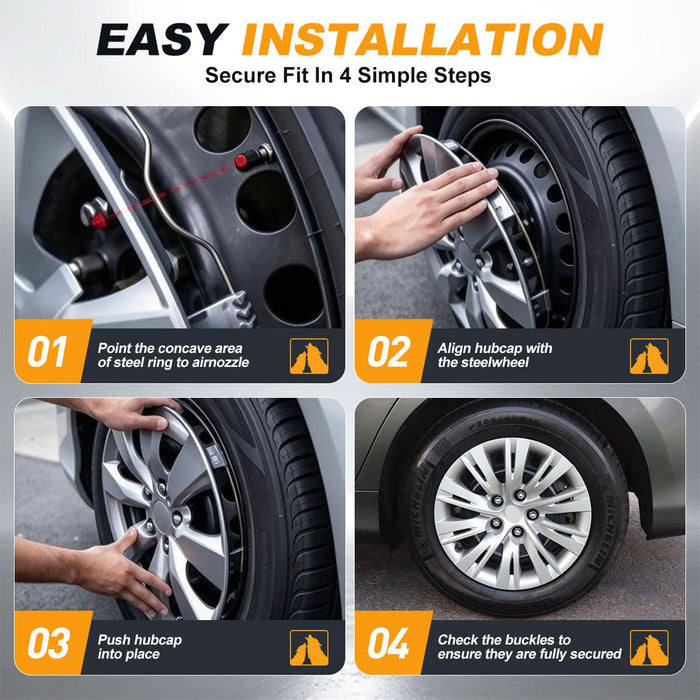 EASY INSTALLATION
Secure Fit In 4 Simple Steps

01
Point the concave area of steel ring to airnozzle

02
Align hubcap with the steelwheel

03
Push hubcap into place

04
Check the buckles to ensure they are fully secured