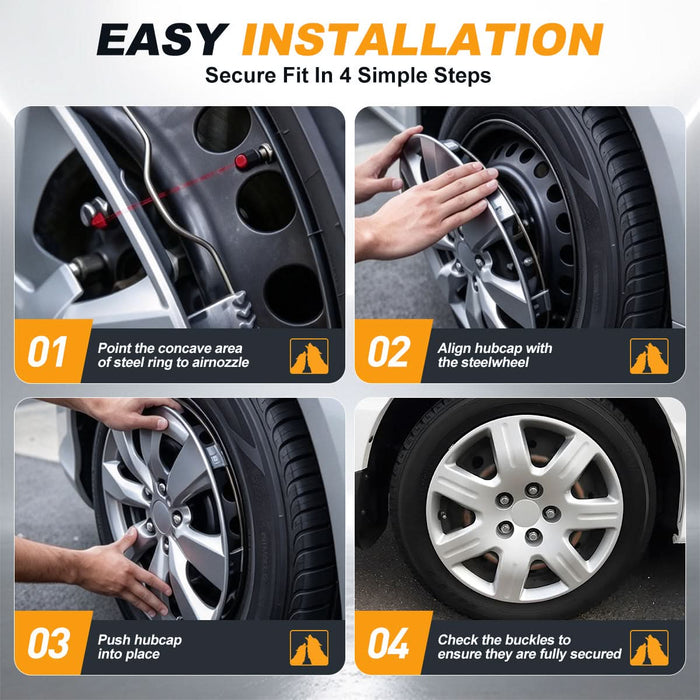 EASY INSTALLATION
Secure Fit In 4 Simple Steps

01
Point the concave area of steel ring to airnozzle

02
Align hubcap with the steelwheel

03
Push hubcap into place

04
Check the buckles to ensure they are fully secured