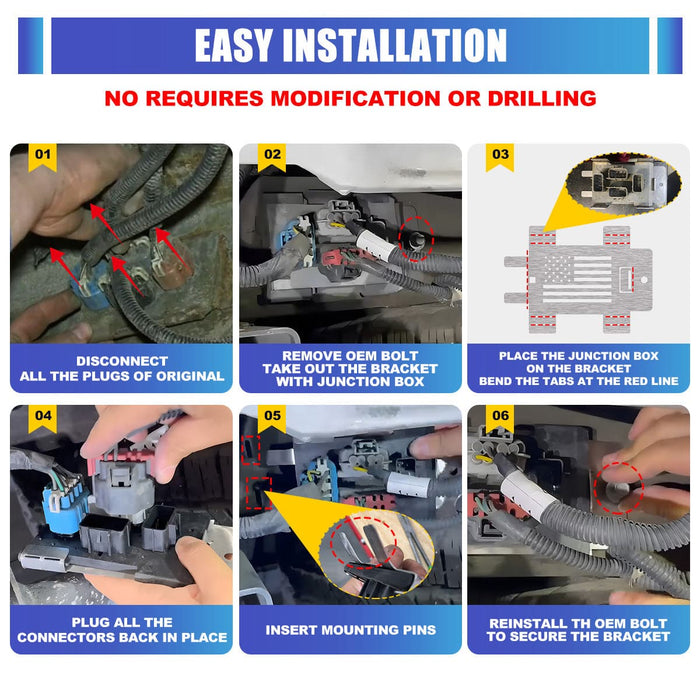 EASY INSTALLATION

NO REQUIRES MODIFICATION OR DRILLING

01

DISCONNECT ALL THE PLUGS OF ORIGINAL

02

REMOVE OEM BOLT TAKE OUT THE BRACKET WITH JUNCTION BOX

03

PLACE THE JUNCTION BOX ON THE BRACKET BEND THE TABS AT THE RED LINE

04

PLUG ALL THE CONNECTORS BACK IN PLACE

05

INSERT MOUNTING PINS

06

REINSTALL TH OEM BOLT TO SECURE THE BRACKET