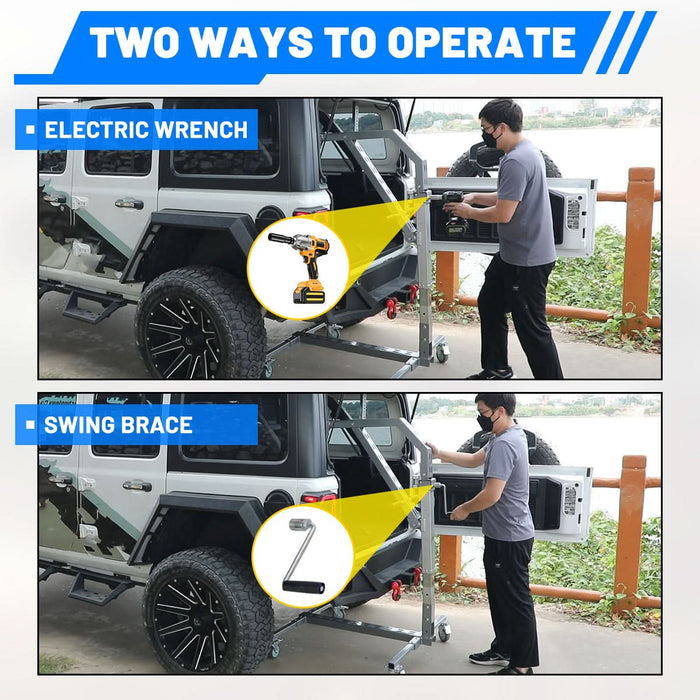 TWO WAYS TO OPERATE

ELECTRIC WRENCH

SWING BRACE