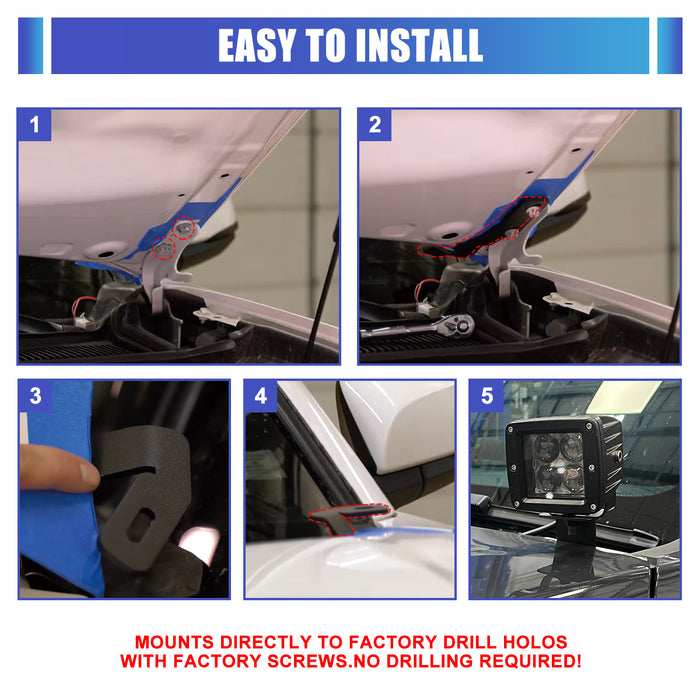 EASY TO INSTALL

1

2

3

4

5

MOUNTS DIRECTLY TO FACTORY DRILL HOLOS WITH FACTORY SCREWS.NO DRILLING REQUIRED!