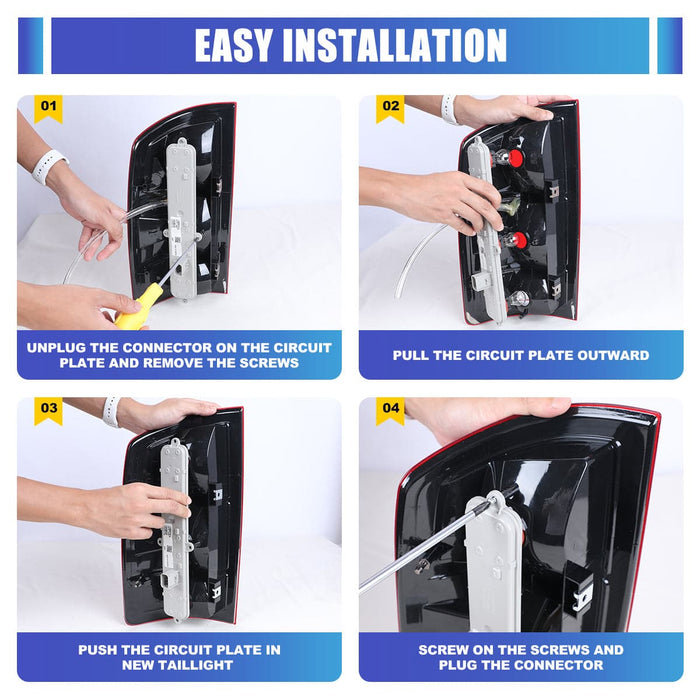 EASY INSTALLATION

01

UNPLUG THE CONNECTOR ON THE CIRCUIT PLATE AND REMOVE THE SCREWS

02

PULL THE CIRCUIT PLATE OUTWARD

03

PUSH THE CIRCUIT PLATE IN NEW TAILLIGHT

04

SCREW ON THE SCREWS AND PLUG THE CONNECTOR