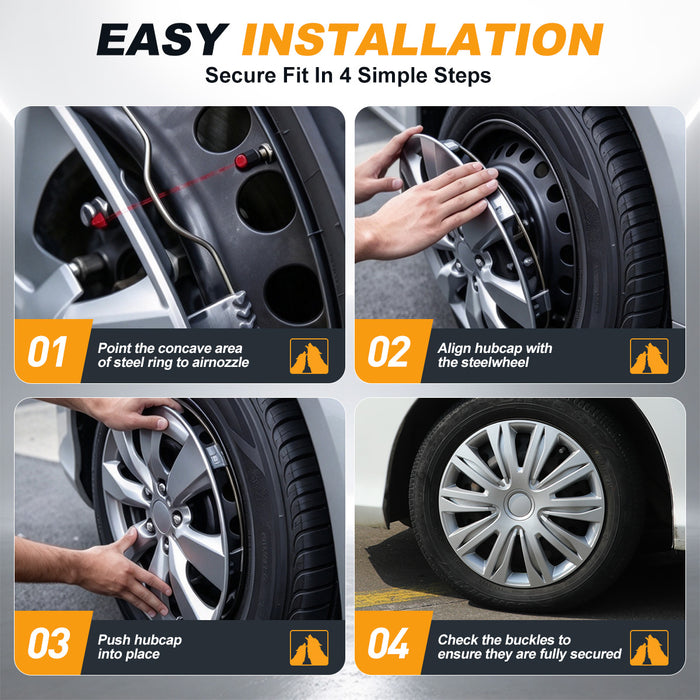 EASY INSTALLATION
Secure Fit In 4 Simple Steps

01
Point the concave area of steel ring to airnozzle

02
Align hubcap with the steelwheel

03
Push hubcap into place

04
Check the buckles to ensure they are fully secured