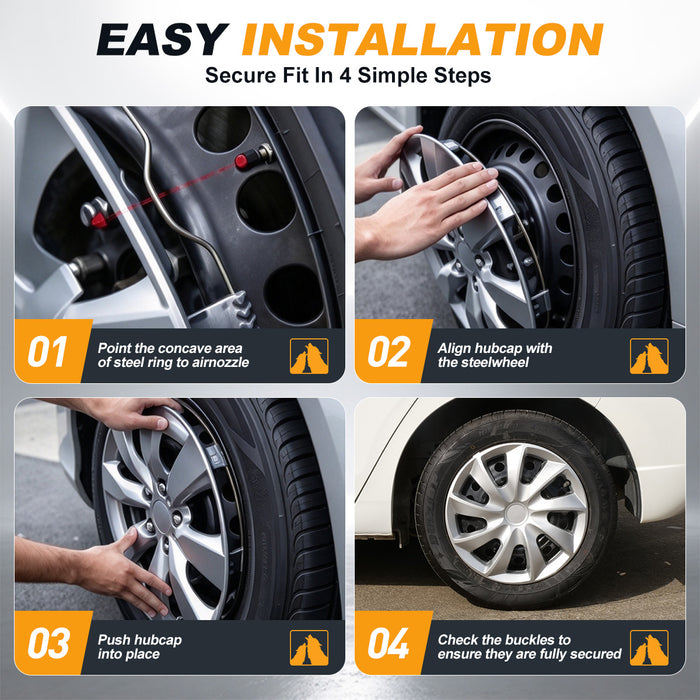 EASY INSTALLATION

Secure Fit In 4 Simple Steps

01

Point the concave area of steel ring to airnozzle

02

Align hubcap with the steelwheel

03

Push hubcap into place

04

Check the buckles to ensure they are fully secured