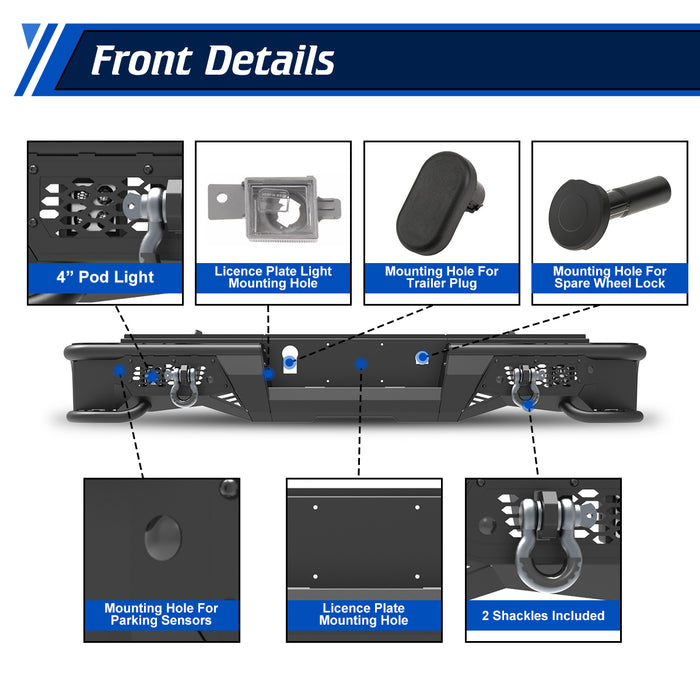 Front Details

4” Pod Light

Licence Plate Light Mounting Hole

Mounting Hole For Trailer Plug

Mounting Hole For Spare Wheel Lock

Mounting Hole For Parking Sensors

Licence Plate Mounting Hole

2 Shackles Included