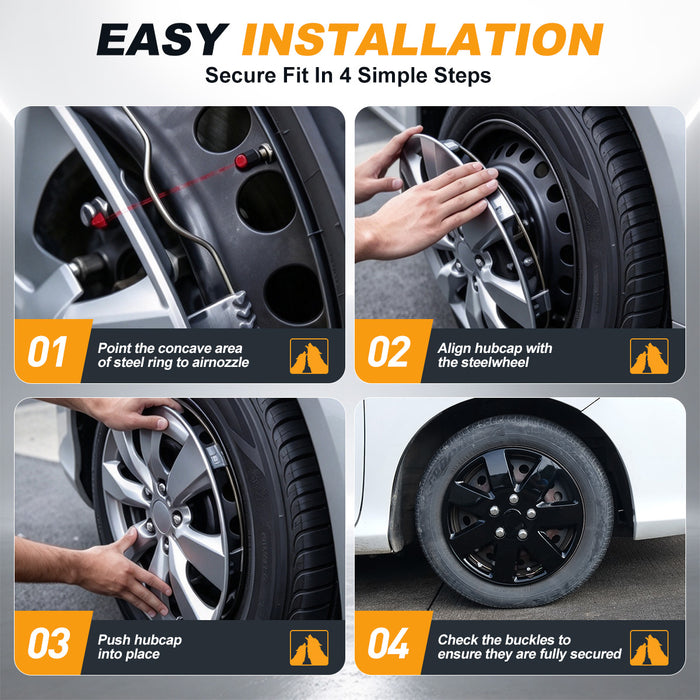 EASY INSTALLATION
Secure Fit In 4 Simple Steps

01
Point the concave area of steel ring to airnozzle

02
Align hubcap with the steelwheel

03
Push hubcap into place

04
Check the buckles to ensure they are fully secured