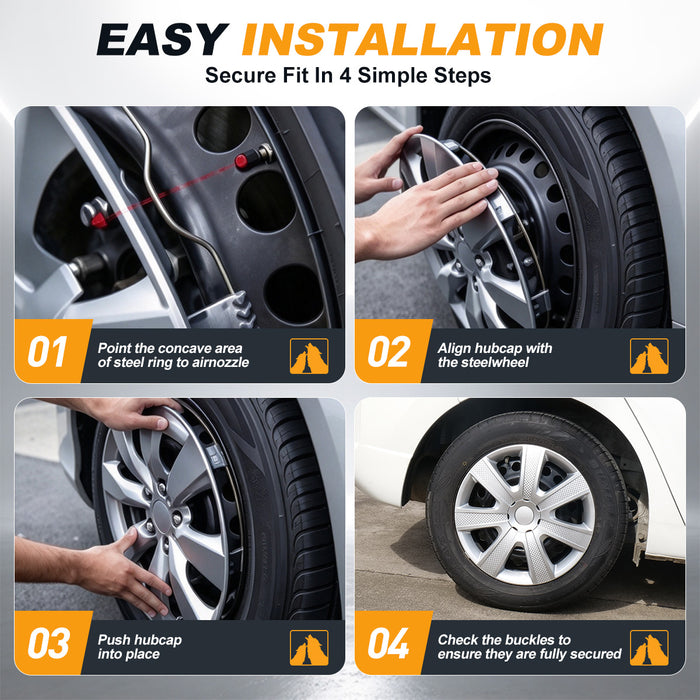 EASY INSTALLATION

Secure Fit In 4 Simple Steps

01

Point the concave area of steel ring to airnozzle

02

Align hubcap with the steelwheel

03

Push hubcap into place

04

Check the buckles to ensure they are fully secured