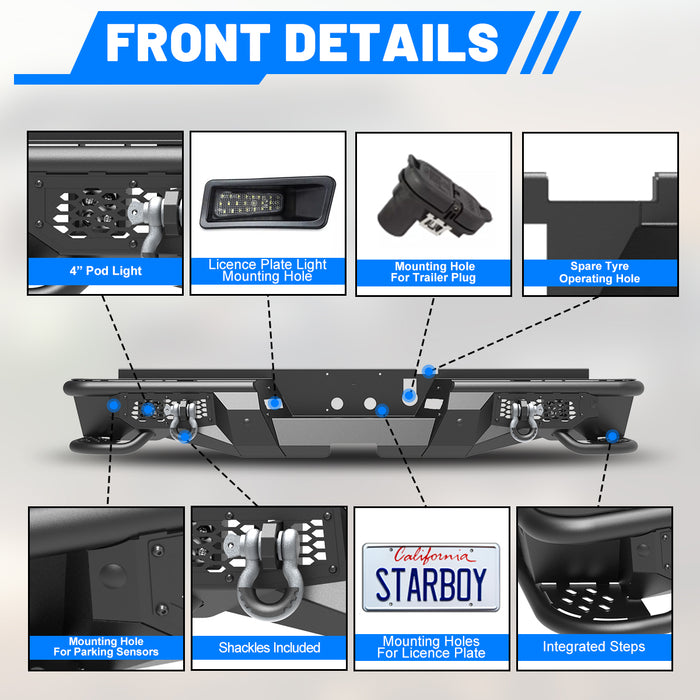 FRONT DETAILS

4” Pod Light

Licence Plate Light Mounting Hole

Mounting Hole For Trailer Plug

Spare Tyre Operating Hole

Mounting Hole For Parking Sensors

Shackles Included

California
STARBOY

Mounting Holes For Licence Plate

Integrated Steps