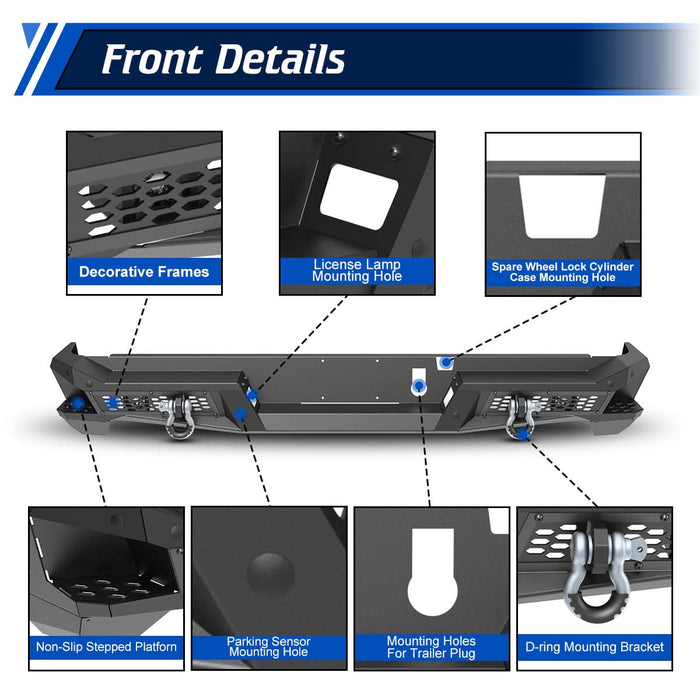 Front Details

Decorative Frames

License Lamp Mounting Hole

Spare Wheel Lock Cylinder Case Mounting Hole

Non-Slip Stepped Platform

Parking Sensor Mounting Hole

Mounting Holes For Trailer Plug

D-ring Mounting Bracket