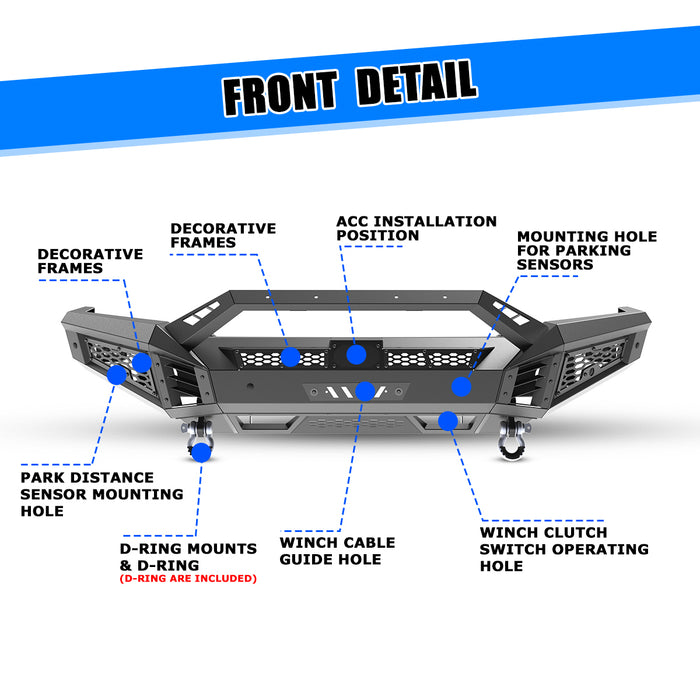 FRONT DETAIL

DECORATIVE FRAMES

DECORATIVE FRAMES

ACC INSTALLATION POSITION

MOUNTING HOLE FOR PARKING SENSORS

PARK DISTANCE SENSOR MOUNTING HOLE

D-RING MOUNTS & D-RING
(D-RING ARE INCLUDED)

WINCH CABLE GUIDE HOLE

WINCH CLUTCH SWITCH OPERATING HOLE