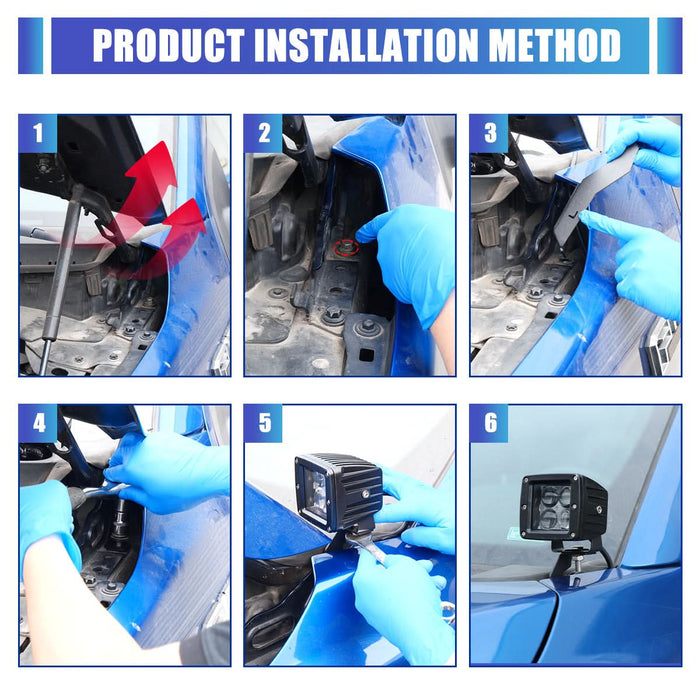 PRODUCT INSTALLATION METHOD

1

2

3

4

5

6