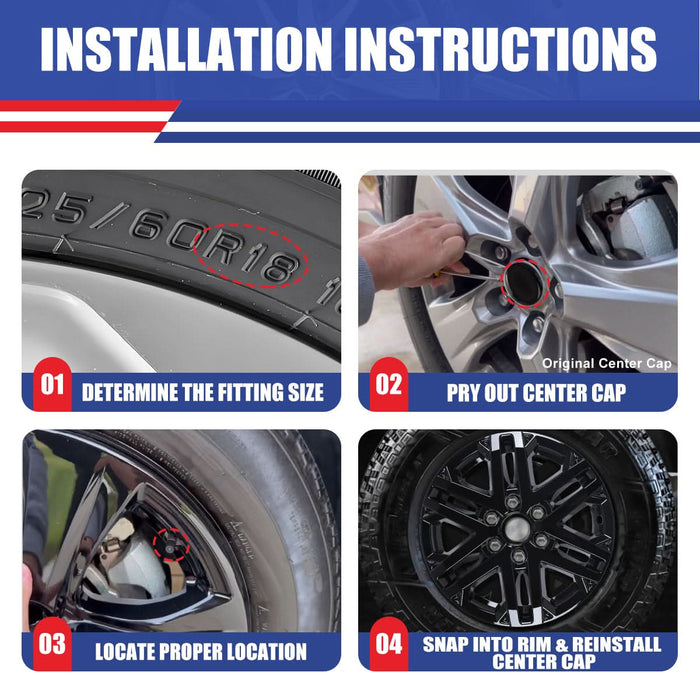 INSTALLATION INSTRUCTIONS

25/60R18

01 DETERMINE THE FITTING SIZE

Original Center Cap

02 PRY OUT CENTER CAP

03 LOCATE PROPER LOCATION

04 SNAP INTO RIM & REINSTALL CENTER CAP