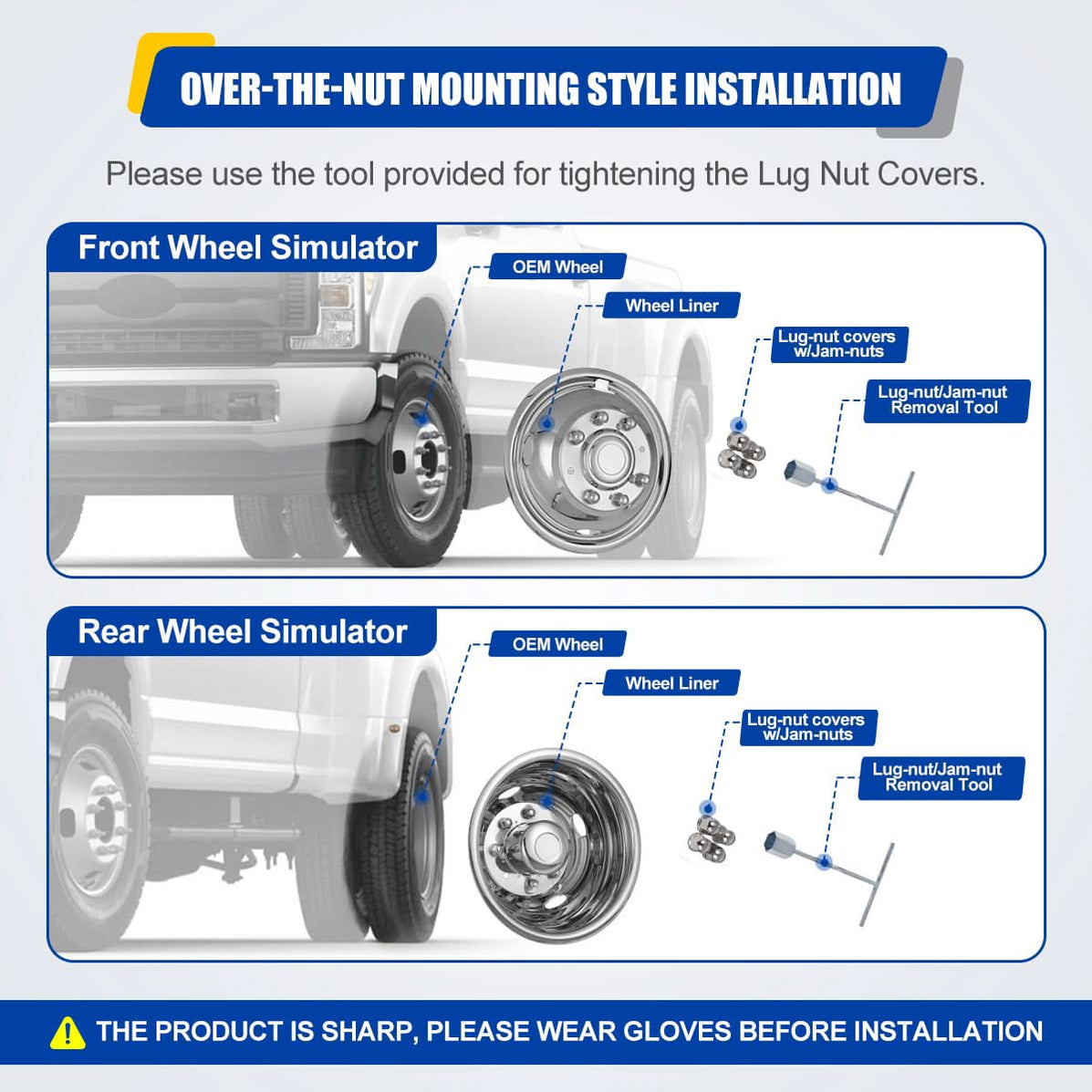 OVER-THE-NUT MOUNTING STYLE INSTALLATION

Please use the tool provided for tightening the Lug Nut Covers.

Front Wheel Simulator

OEM Wheel

Wheel Liner

Lug-nut covers w/Jam-nuts

Lug-nut/Jam-nut Removal Tool

Rear Wheel Simulator

OEM Wheel

Wheel Liner

Lug-nut covers w/Jam-nuts

Lug-nut/Jam-nut Removal Tool

THE PRODUCT IS SHARP, PLEASE WEAR GLOVES BEFORE INSTALLATION