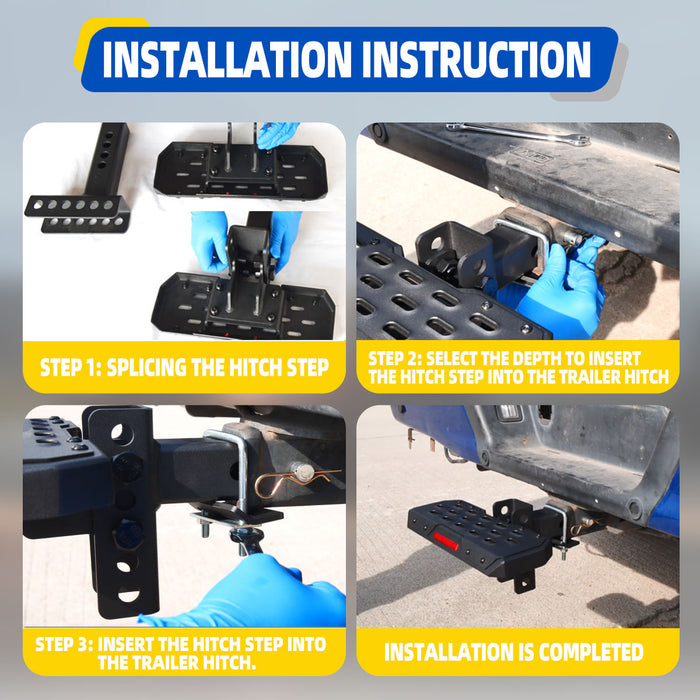 INSTALLATION INSTRUCTION

STEP 1: SPLICING THE HITCH STEP

STEP 2: SELECT THE DEPTH TO INSERT THE HITCH STEP INTO THE TRAILER HITCH

STEP 3: INSERT THE HITCH STEP INTO THE TRAILER HITCH.

INSTALLATION IS COMPLETED