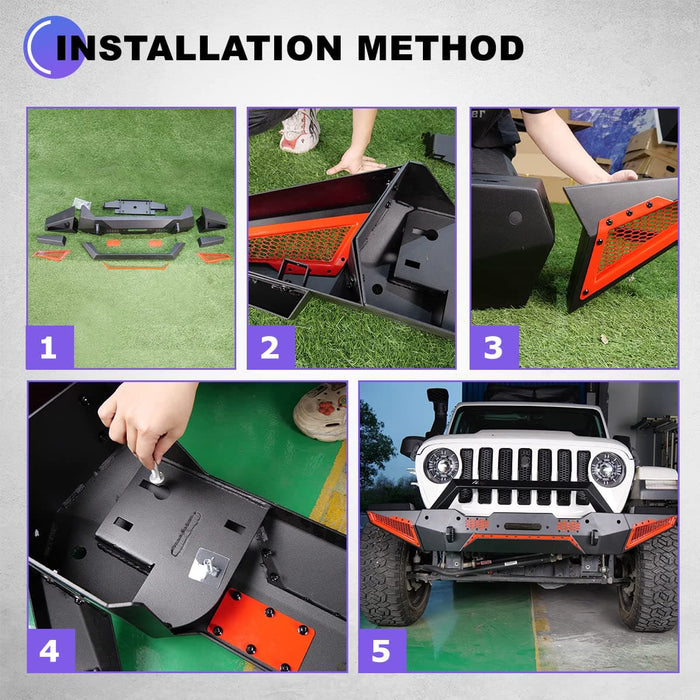 INSTALLATION METHOD

1

2

3

4

5