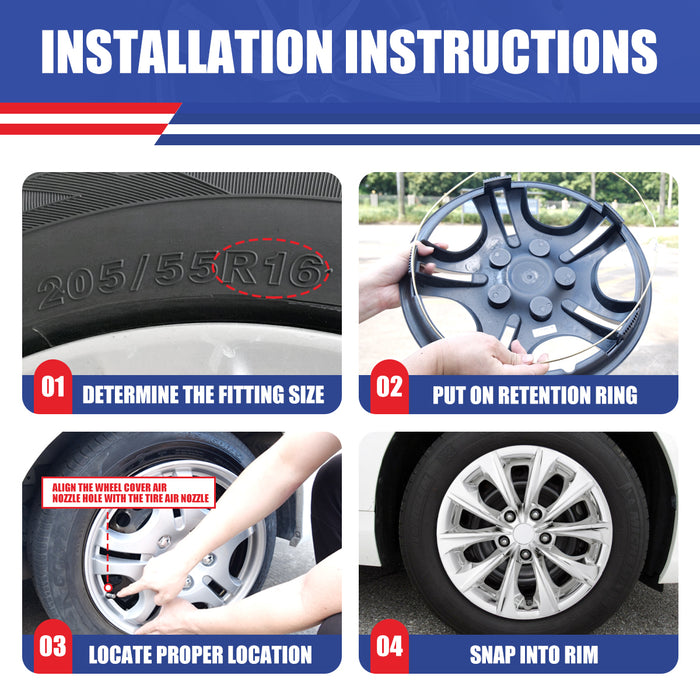 INSTALLATION INSTRUCTIONS

205/55R16

01 DETERMINE THE FITTING SIZE

02 PUT ON RETENTION RING

ALIGN THE WHEEL COVER AIR NOZZLE HOLE WITH THE TIRE AIR NOZZLE

03 LOCATE PROPER LOCATION

04 SNAP INTO RIM