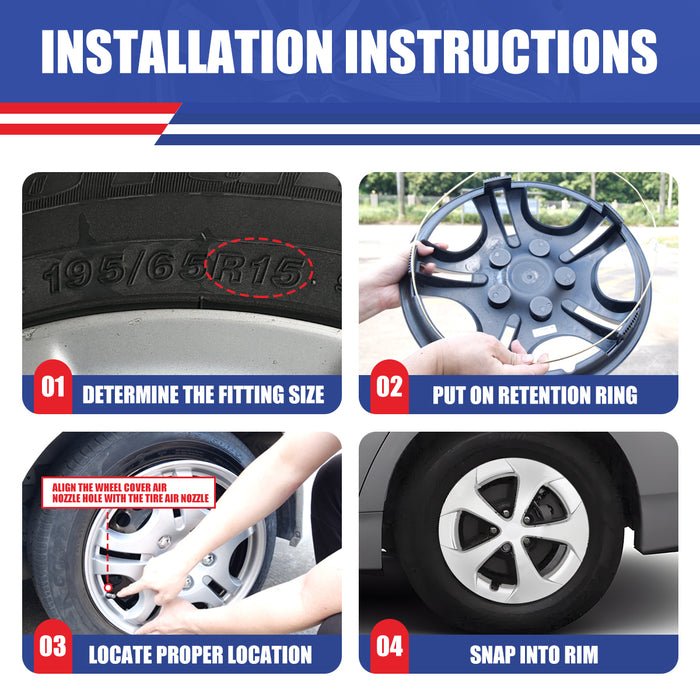 INSTALLATION INSTRUCTIONS

195/65R15

01 DETERMINE THE FITTING SIZE

02 PUT ON RETENTION RING

ALIGN THE WHEEL COVER AIR NOZZLE HOLE WITH THE TIRE AIR NOZZLE

03 LOCATE PROPER LOCATION

04 SNAP INTO RIM