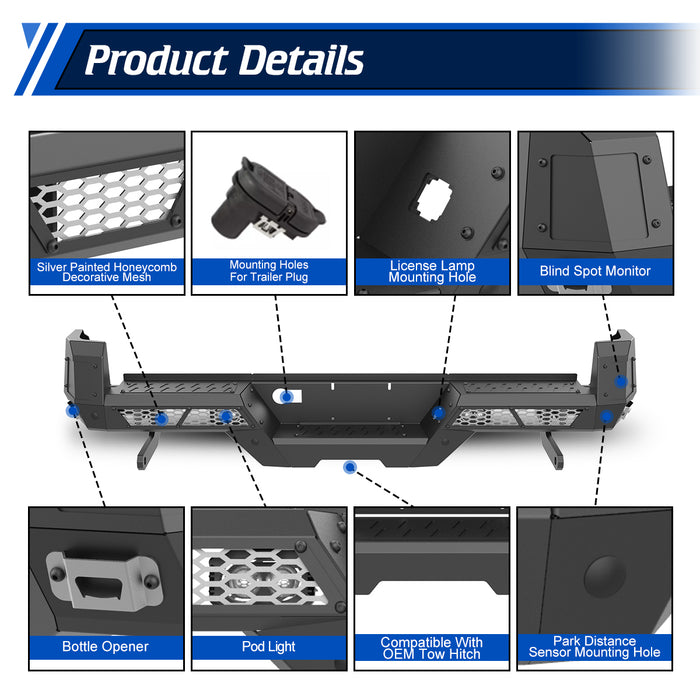 Product Details

Silver Painted Honeycomb Decorative Mesh

Mounting Holes For Trailer Plug

License Lamp Mounting Hole

Blind Spot Monitor

Bottle Opener

Pod Light

Compatible With OEM Tow Hitch

Park Distance Sensor Mounting Hole