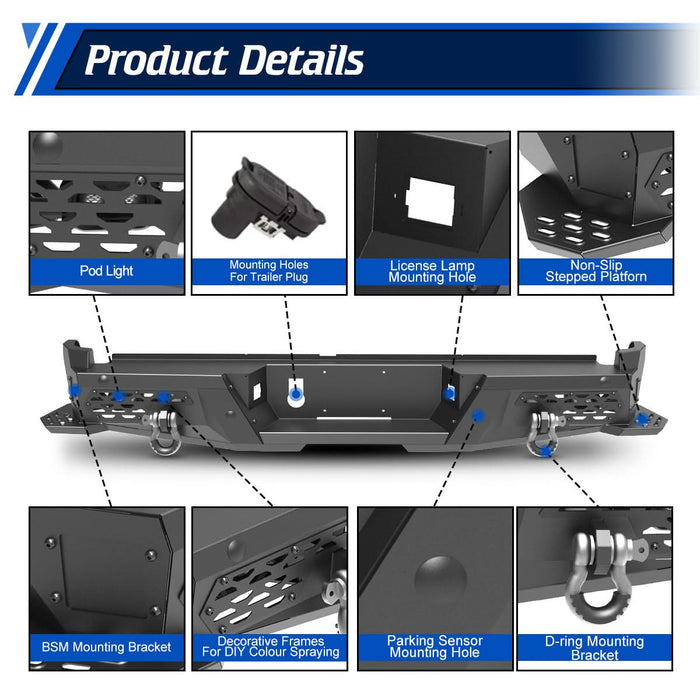 Product Details

Pod Light

Mounting Holes For Trailer Plug

License Lamp Mounting Hole

Non-Slip Stepped Platform

BSM Mounting Bracket

Decorative Frames For DIY Colour Spraying

Parking Sensor Mounting Hole

D-ring Mounting Bracket