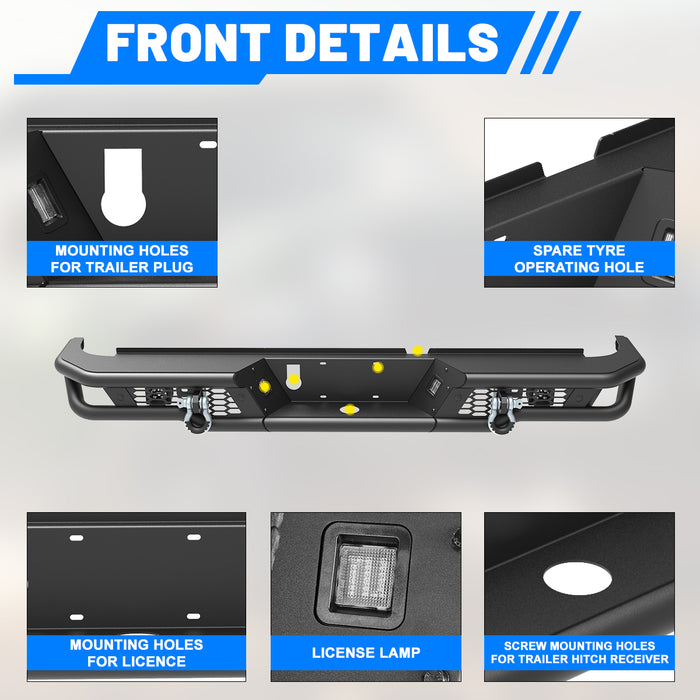 FRONT DETAILS

MOUNTING HOLES FOR TRAILER PLUG

SPARE TYRE OPERATING HOLE

MOUNTING HOLES FOR LICENCE

LICENSE LAMP

SCREW MOUNTING HOLES FOR TRAILER HITCH RECEIVER