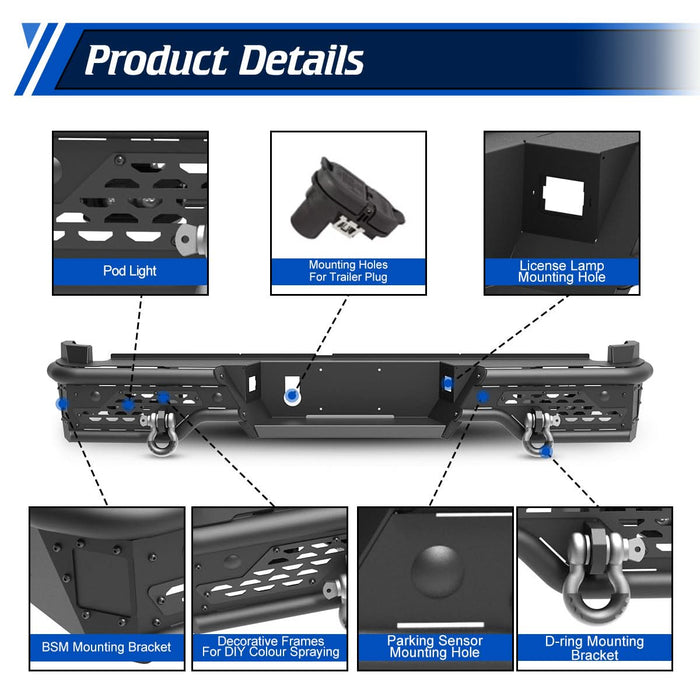 Product Details

Pod Light

Mounting Holes For Trailer Plug

License Lamp Mounting Hole

BSM Mounting Bracket

Decorative Frames For DIY Colour Spraying

Parking Sensor Mounting Hole

D-ring Mounting Bracket