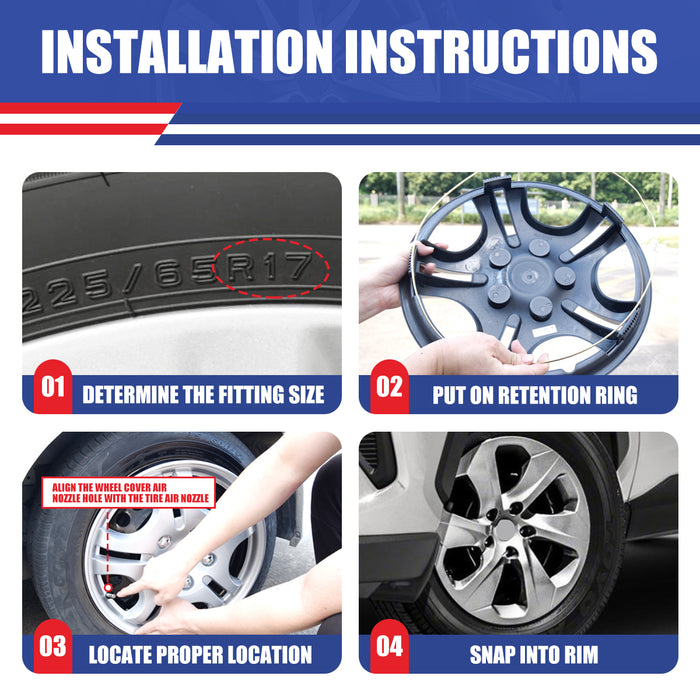 INSTALLATION INSTRUCTIONS

225/65R17

01 DETERMINE THE FITTING SIZE

02 PUT ON RETENTION RING

ALIGN THE WHEEL COVER AIR NOZZLE HOLE WITH THE TIRE AIR NOZZLE

03 LOCATE PROPER LOCATION

04 SNAP INTO RIM