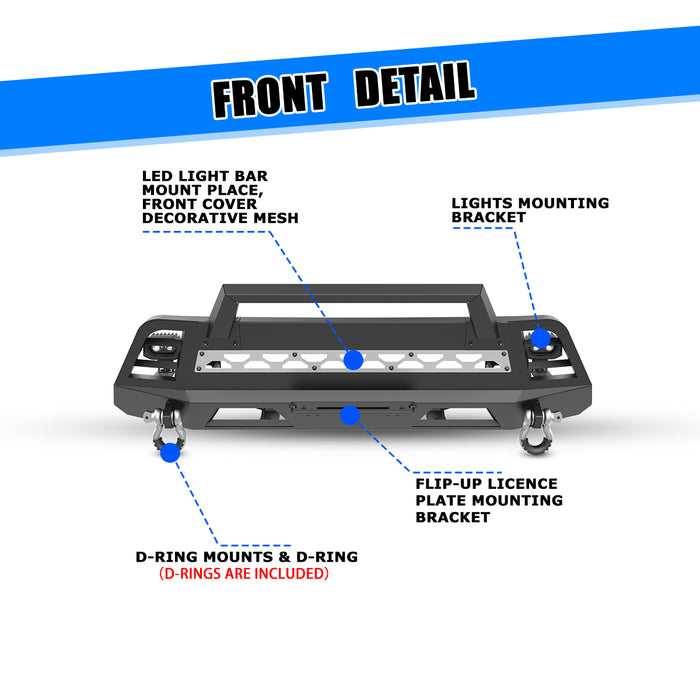 FRONT DETAIL

LED LIGHT BAR MOUNT PLACE, FRONT COVER DECORATIVE MESH

LIGHTS MOUNTING BRACKET

FLIP-UP LICENCE PLATE MOUNTING BRACKET

D-RING MOUNTS & D-RING
(D-RINGS ARE INCLUDED)